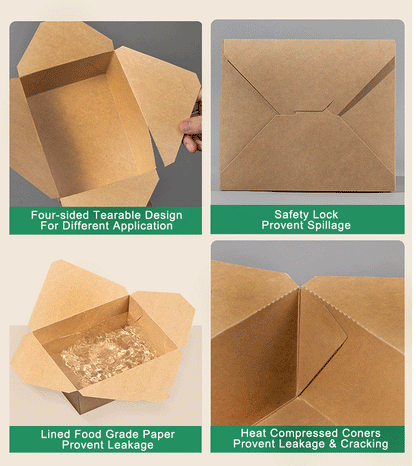 Four-sided Tearable Design
For Different Application

Safety Lock
Provent Spillage

Lined Food Grade Paper
Provent Leakage

Heat Compressed Coners
Provent Leakage & Cracking