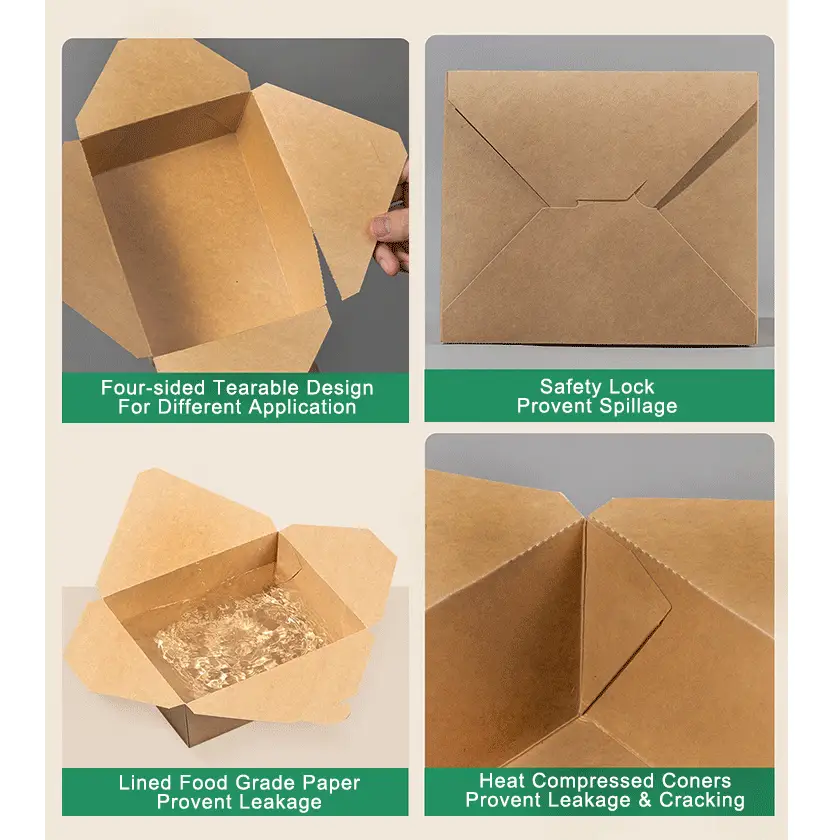 Four-sided Tearable Design
For Different Application

Safety Lock
Provent Spillage

Lined Food Grade Paper
Provent Leakage

Heat Compressed Coners
Provent Leakage & Cracking